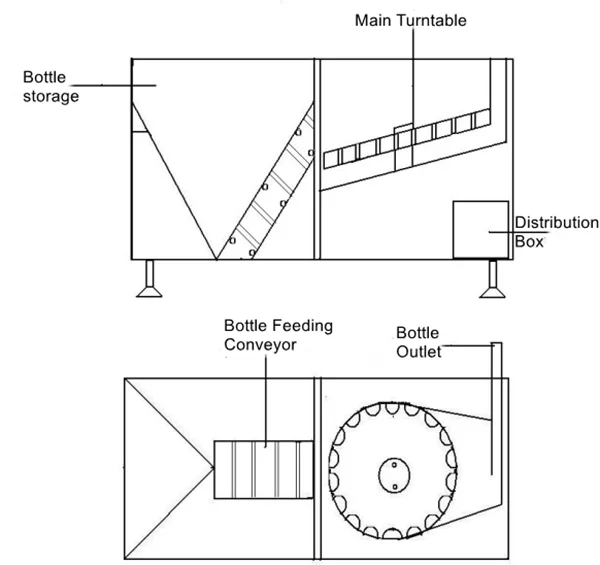 Main Turntable

Bottle storage

Distribution Box

Bottle Feeding Conveyor

Bottle Outlet