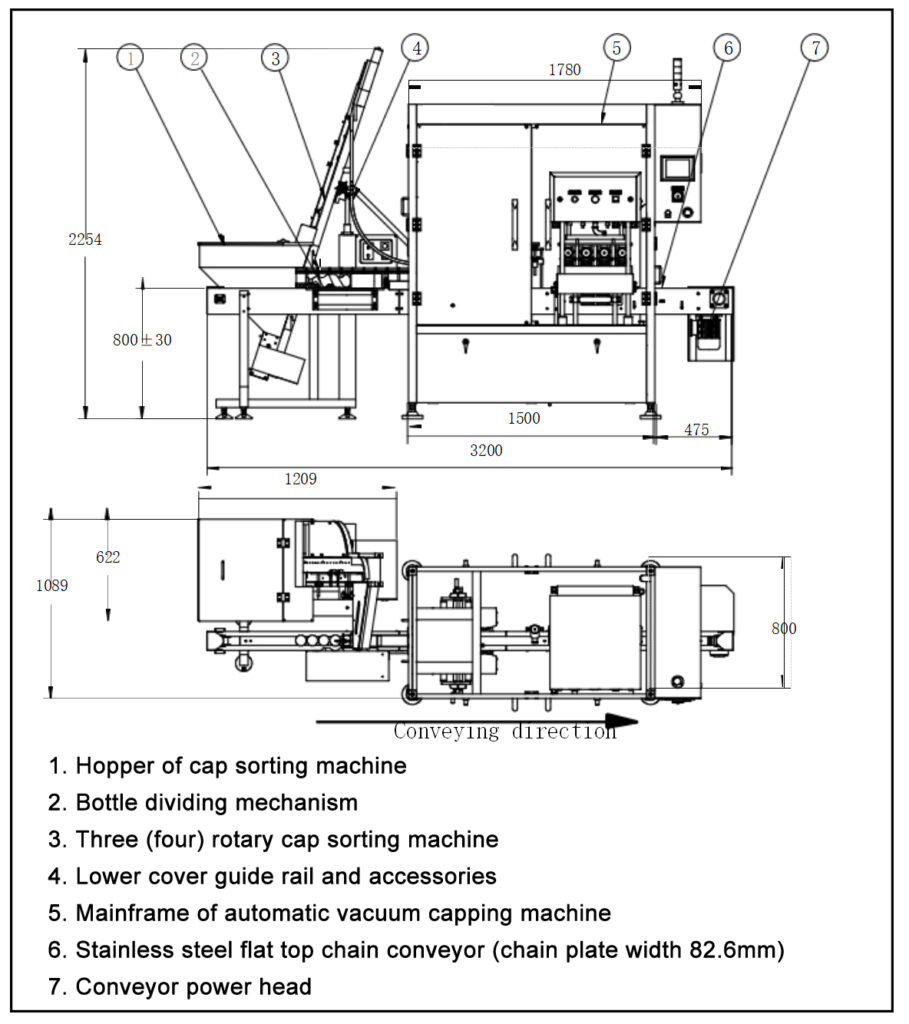 1
2
3
4
5
6
7
1780
2254
800±30
1500
475
3200
1209
622
1089
800
Conveying direction

1. Hopper of cap sorting machine
2. Bottle dividing mechanism
3. Three (four) rotary cap sorting machine
4. Lower cover guide rail and accessories
5. Mainframe of automatic vacuum capping machine
6. Stainless steel flat top chain conveyor (chain plate width 82.6mm)
7. Conveyor power head